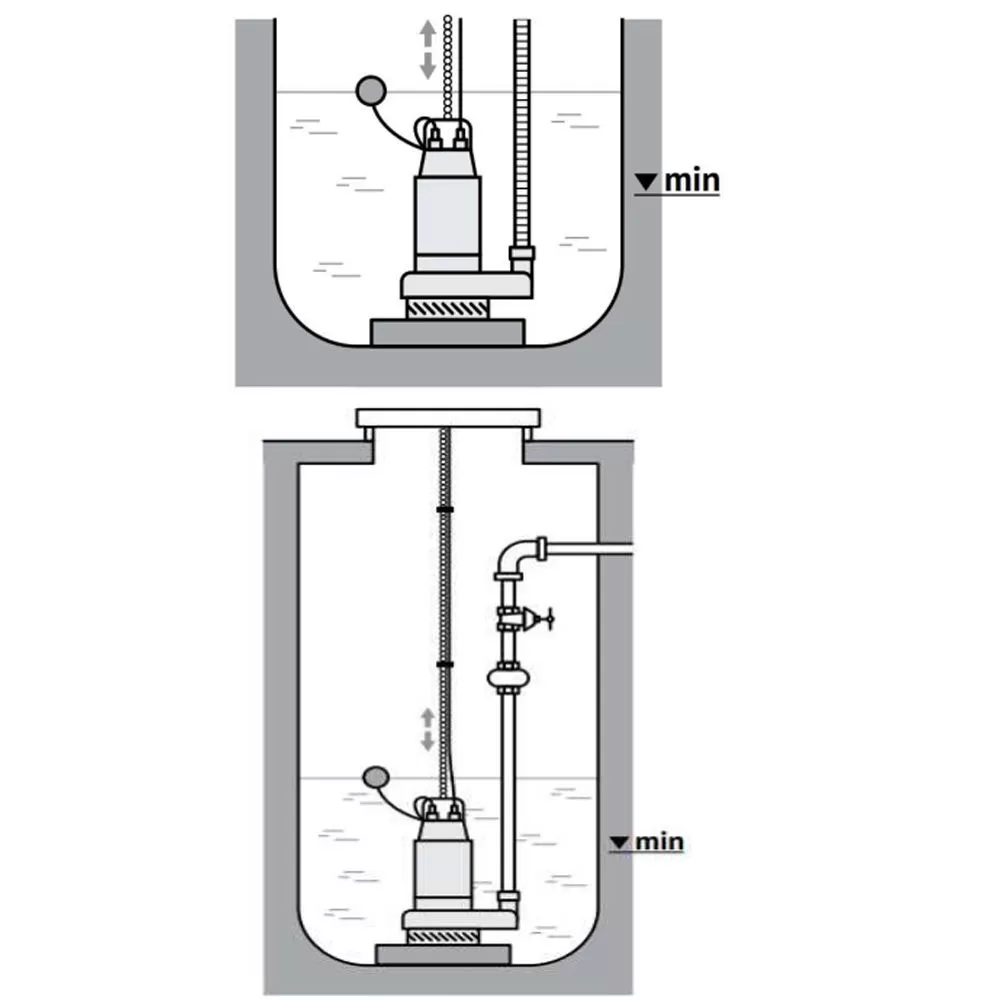 min

min